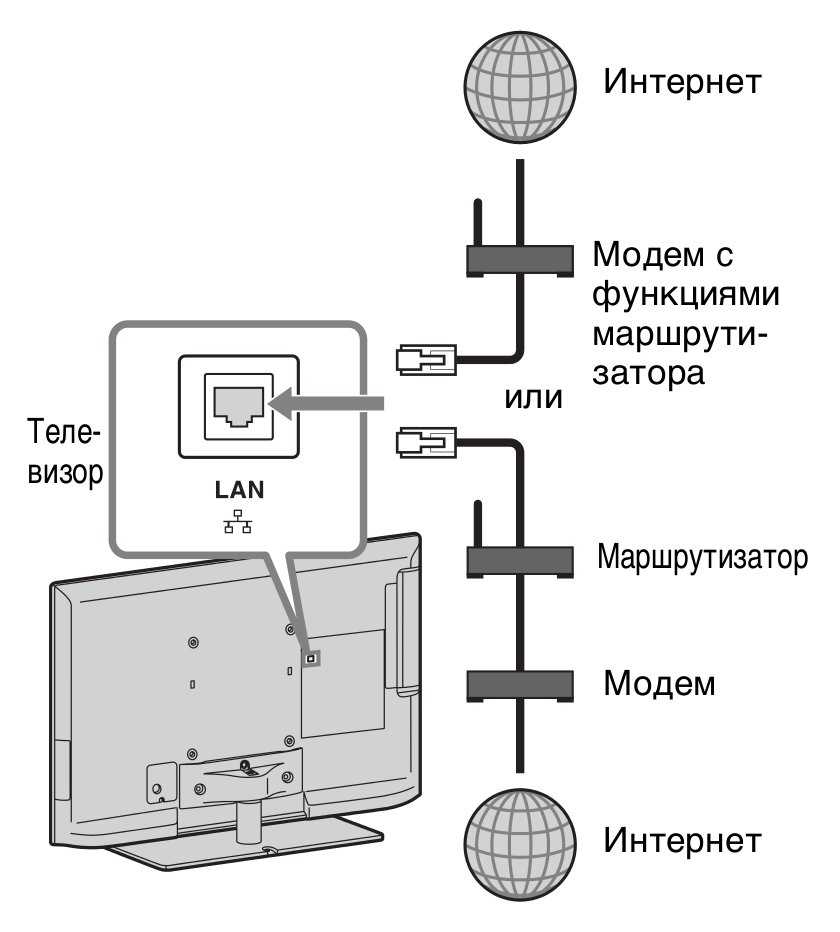 Интернет

Модем с функциями маршрутизатора

или

Телевизор

LAN

Маршрутизатор

Модем

Интернет